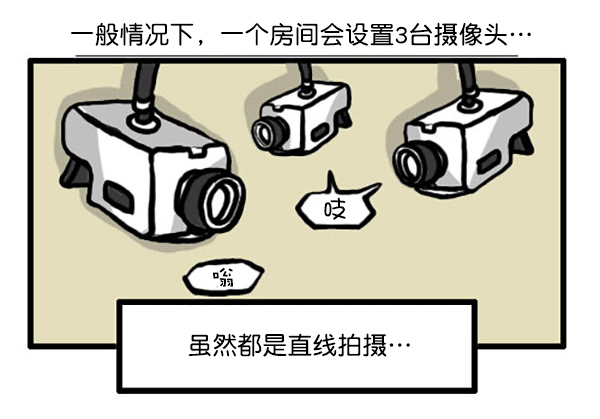 一般情况下，一个房间会设置3台摄像头…

吱

嗡

虽然都是直线拍摄…